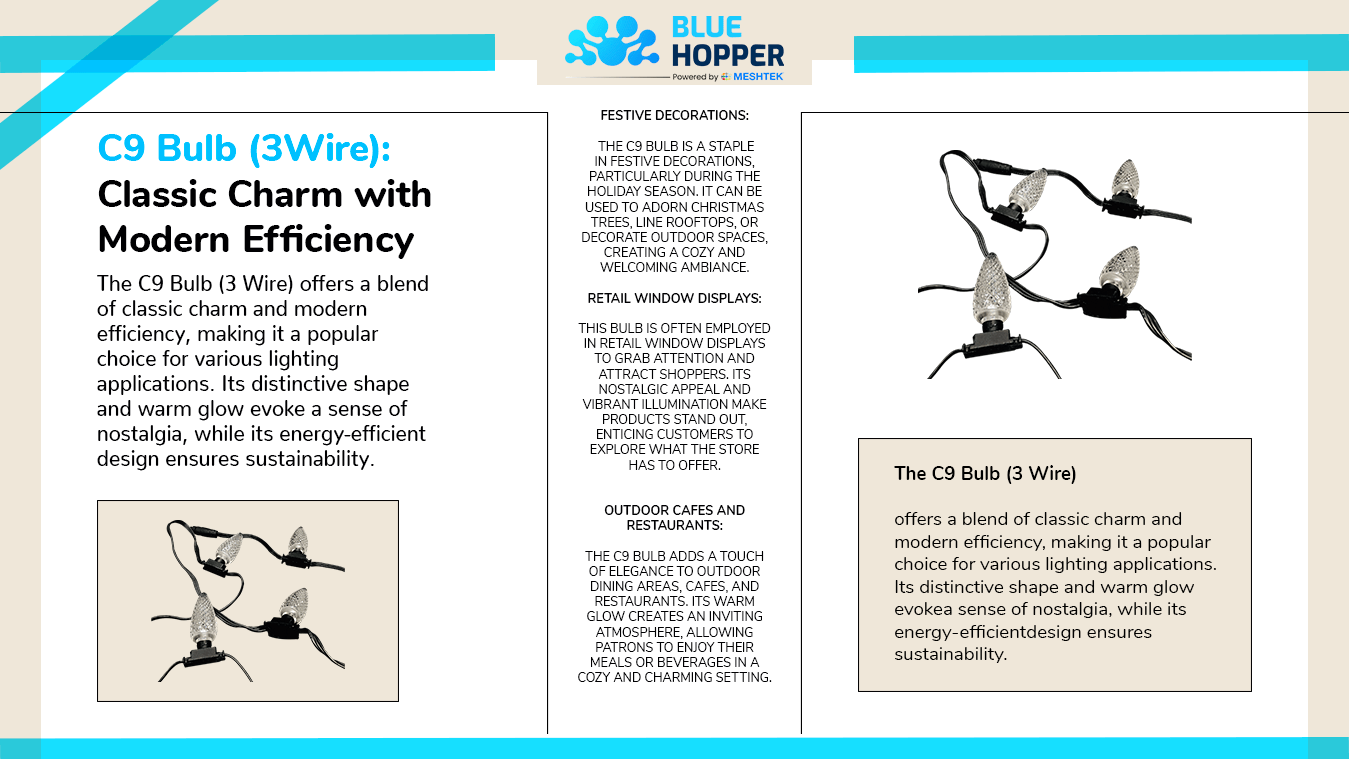 BLUE HOPPER
Powered by MESHTEK

C9 Bulb (3Wire): Classic Charm with Modern Efficiency

The C9 Bulb (3 Wire) offers a blend of classic charm and modern efficiency, making it a popular choice for various lighting applications. Its distinctive shape and warm glow evoke a sense of nostalgia, while its energy-efficient design ensures sustainability.

FESTIVE DECORATIONS:

THE C9 BULB IS A STAPLE IN FESTIVE DECORATIONS, PARTICULARLY DURING THE HOLIDAY SEASON. IT CAN BE USED TO ADORN CHRISTMAS TREES, LINE ROOFTOPS, OR DECORATE OUTDOOR SPACES, CREATING A COZY AND WELCOMING AMBIANCE.

RETAIL WINDOW DISPLAYS:

THIS BULB IS OFTEN EMPLOYED IN RETAIL WINDOW DISPLAYS TO GRAB ATTENTION AND ATTRACT SHOPPERS. ITS NOSTALGIC APPEAL AND VIBRANT ILLUMINATION MAKE PRODUCTS STAND OUT, ENTICING CUSTOMERS TO EXPLORE WHAT THE STORE HAS TO OFFER.

OUTDOOR CAFES AND RESTAURANTS:

THE C9 BULB ADDS A TOUCH OF ELEGANCE TO OUTDOOR DINING AREAS, CAFES, AND RESTAURANTS. ITS WARM GLOW CREATES AN INVITING ATMOSPHERE, ALLOWING PATRONS TO ENJOY THEIR MEALS OR BEVERAGES IN A COZY AND CHARMING SETTING.

The C9 Bulb (3 Wire)

offers a blend of classic charm and modern efficiency, making it a popular choice for various lighting applications. Its distinctive shape and warm glow evokea sense of nostalgia, while its energy-efficientdesign ensures sustainability.